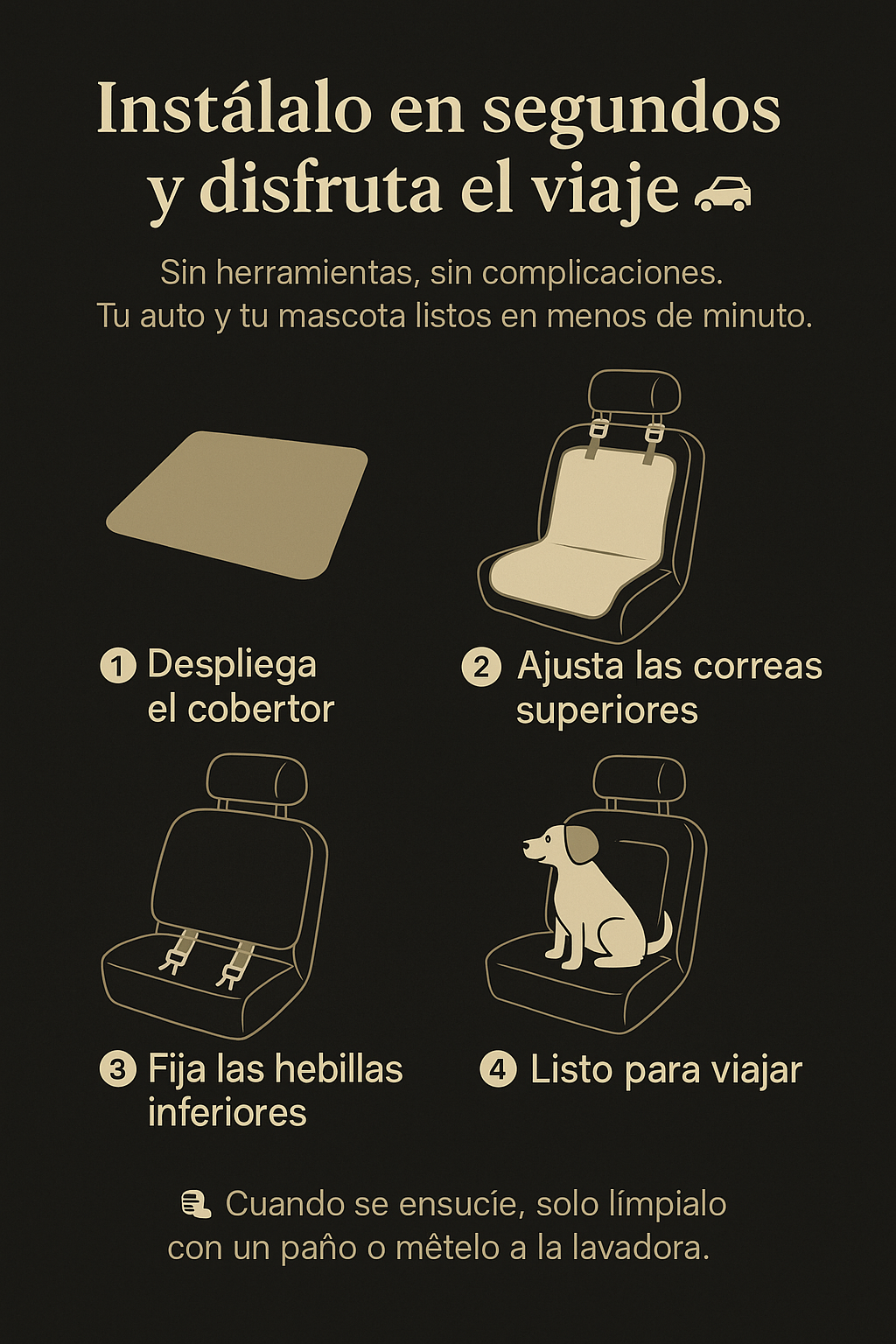 Instálalo en segundos y disfruta el viaje

Sin herramientas, sin complicaciones.
Tu auto y tu mascota listos en menos de minuto.

1 Despliega el cobertor

2 Ajusta las correas superiores

3 Fija las hebillas inferiores

4 Listo para viajar

Cuando se ensucíe, solo límpialo con un paño o mêtelo a la lavadora.